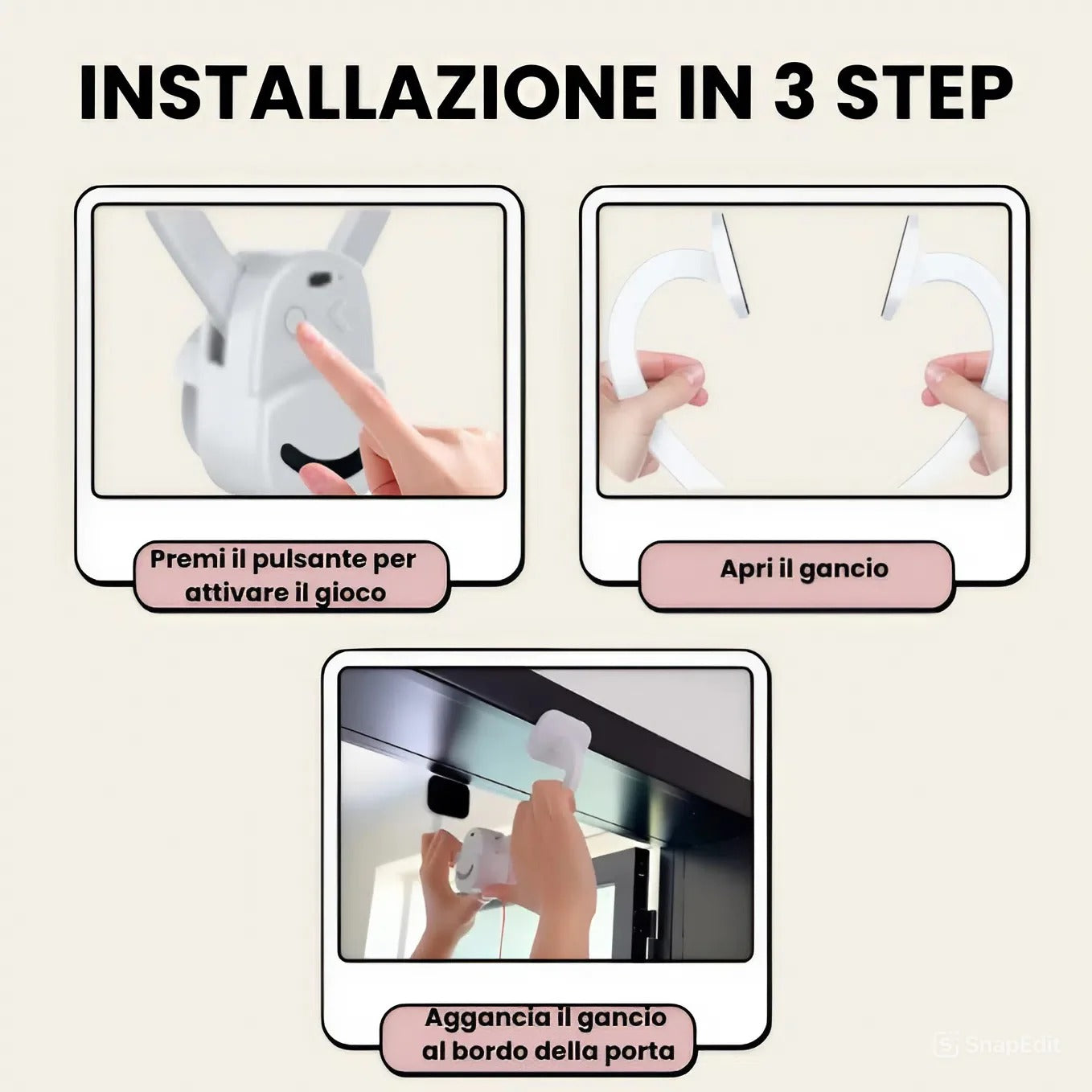 INSTALLAZIONE IN 3 STEP

Premi il pulsante per attivare il gioco

Apri il gancio

Aggancia il gancio al bordo della porta

SnapEdit